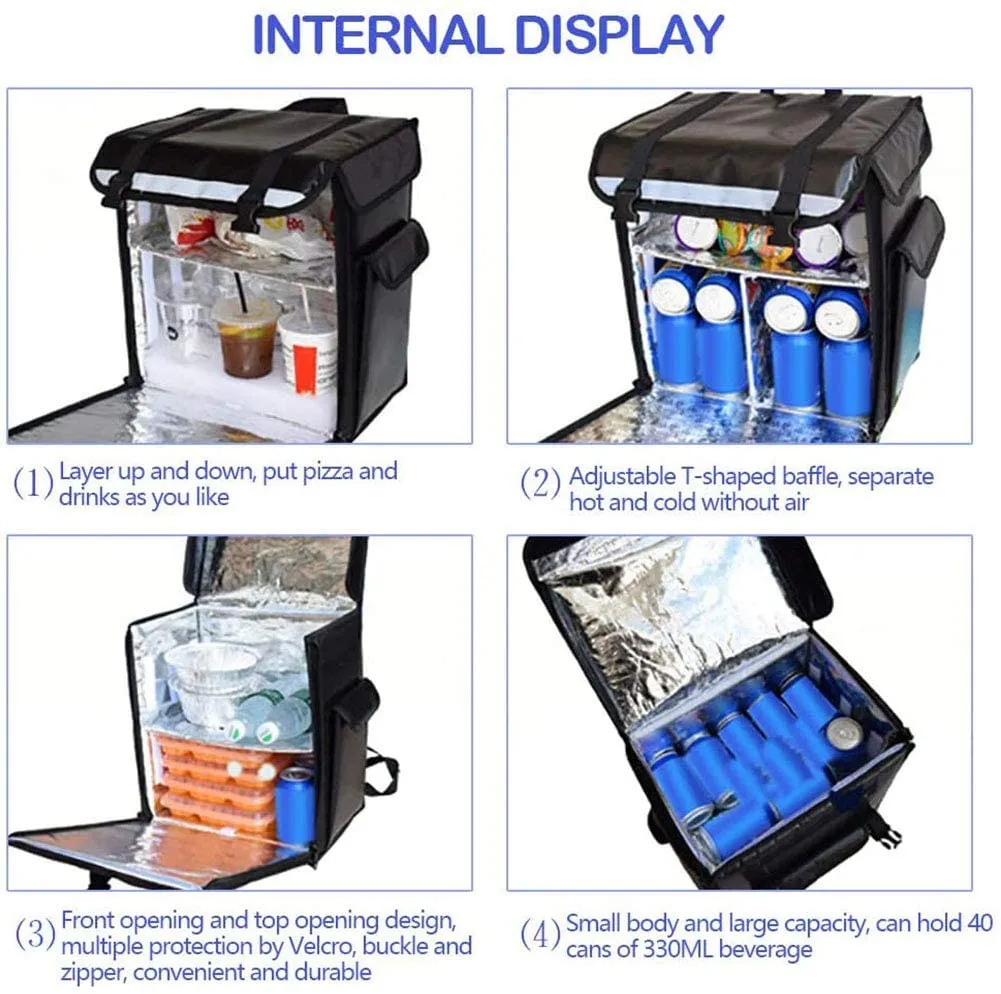 INTERNAL DISPLAY

(1) Layer up and down, put pizza and drinks as you like

(2) Adjustable T-shaped baffle, separate hot and cold without air

(3) Front opening and top opening design, multiple protection by Velcro, buckle and zipper, convenient and durable

(4) Small body and large capacity, can hold 40 cans of 330ML beverage